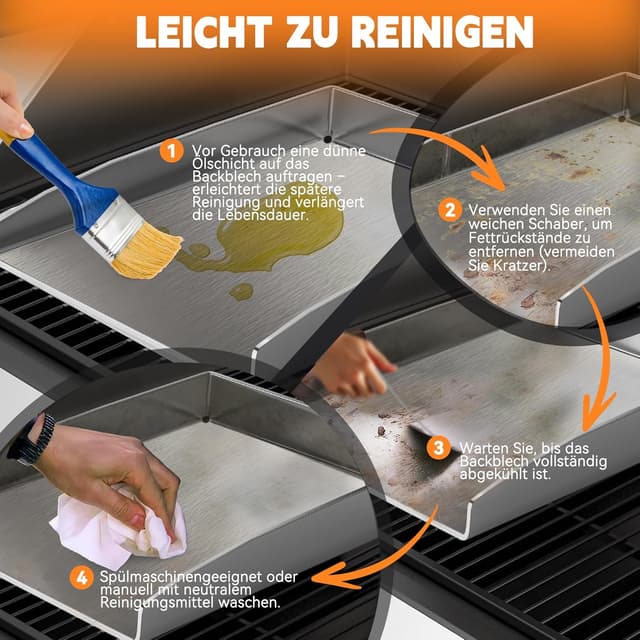 LEICHT ZU REINIGEN

1 Vor Gebrauch eine dünne Ölschicht auf das Backblech auftragen – erleichtert die spätere Reinigung und verlängert die Lebensdauer.

2 Verwenden Sie einen weichen Schaber, um Fettrückstände zu entfernen (vermeiden Sie Kratzer).

3 Warten Sie, bis das Backblech vollständig abgekühlt ist.

4 Spülmaschinengeeignet oder manuell mit neutralem Reinigungsmittel waschen.