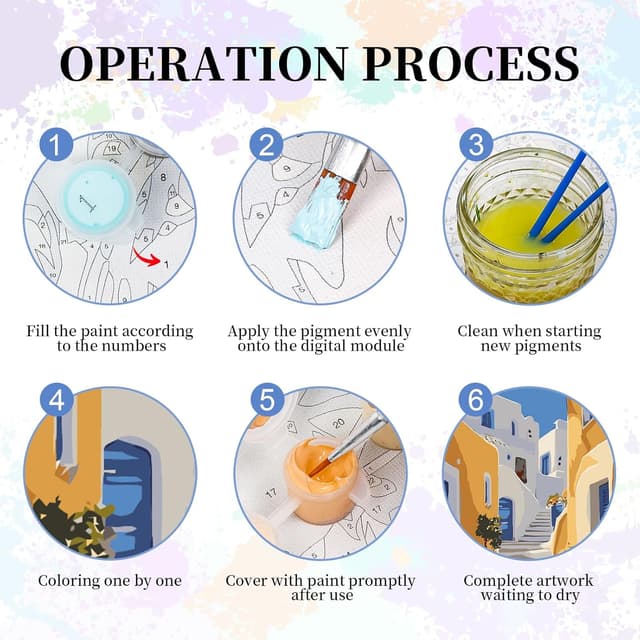 OPERATION PROCESS

1

Fill the paint according to the numbers

2

Apply the pigment evenly onto the digital module

3

Clean when starting new pigments

4

Coloring one by one

5

Cover with paint promptly after use

6

Complete artwork waiting to dry