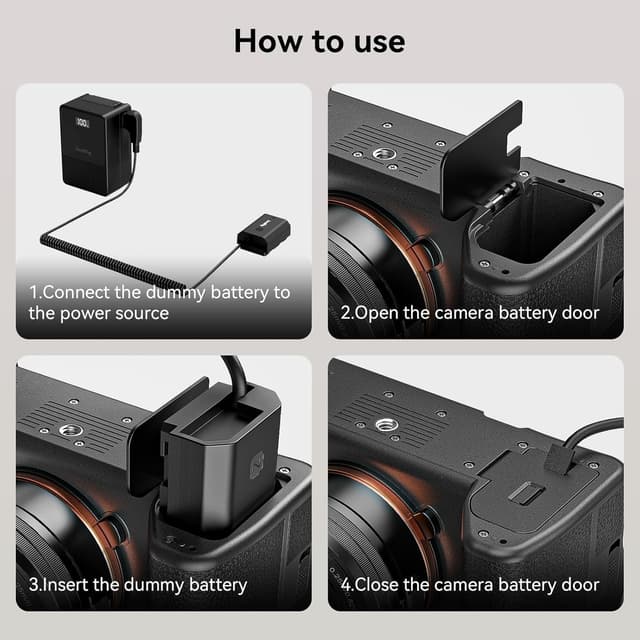 How to use

1.Connect the dummy battery to the power source

2.Open the camera battery door

3.Insert the dummy battery

4.Close the camera battery door