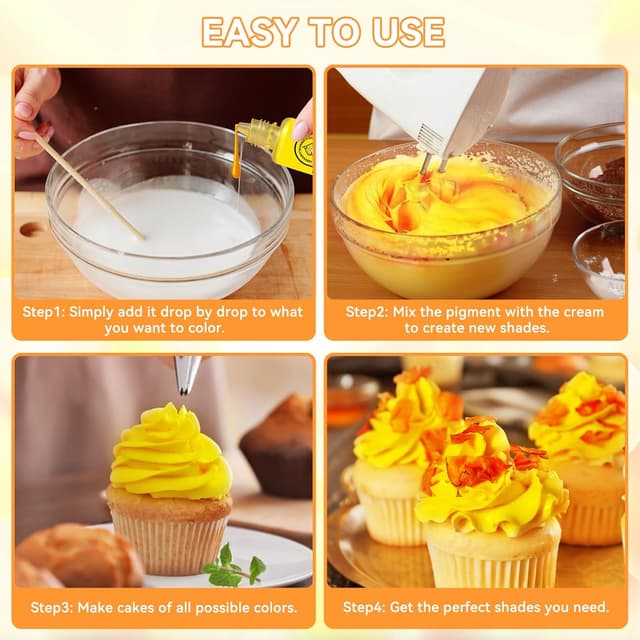 EASY TO USE

Step1: Simply add it drop by drop to what you want to color.

Step2: Mix the pigment with the cream to create new shades.

Step3: Make cakes of all possible colors.

Step4: Get the perfect shades you need.