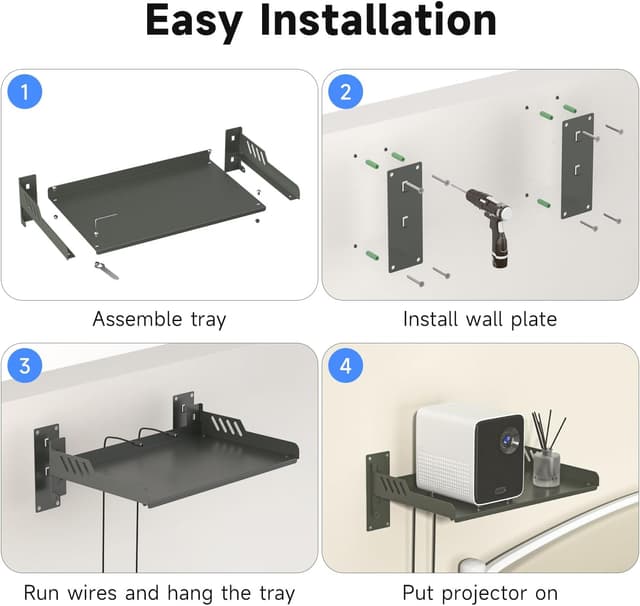 Easy Installation

1

Assemble tray

2

Install wall plate

3

Run wires and hang the tray

4

Put projector on