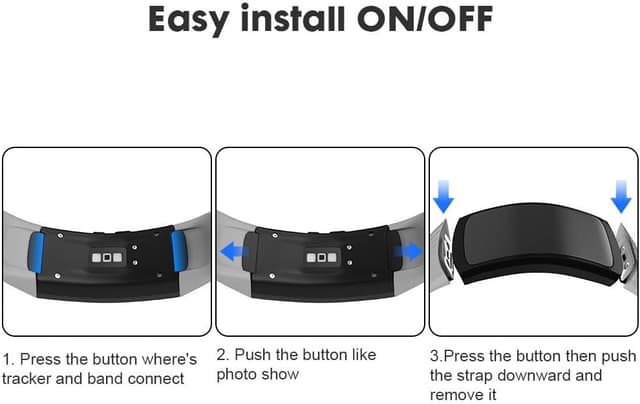 Easy install ON/OFF

1. Press the button where's tracker and band connect

2. Push the button like photo show

3.Press the button then push the strap downward and remove it