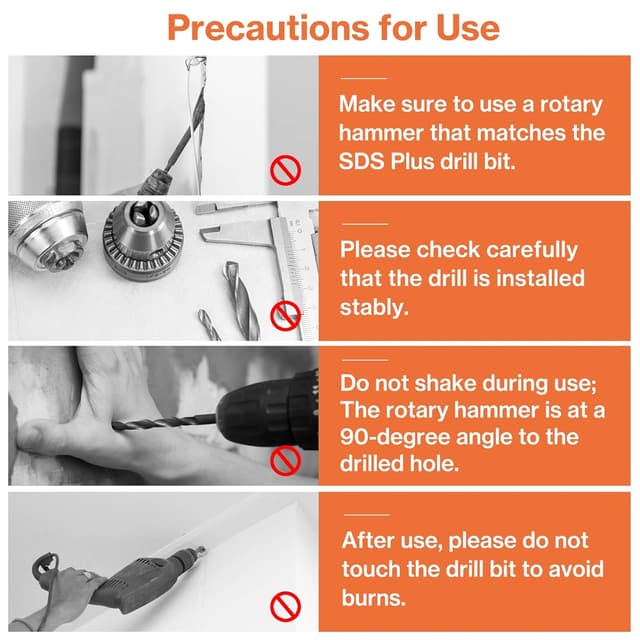 Precautions for Use

Make sure to use a rotary hammer that matches the SDS Plus drill bit.

Please check carefully that the drill is installed stably.

Do not shake during use; The rotary hammer is at a 90-degree angle to the drilled hole.

After use, please do not touch the drill bit to avoid burns.