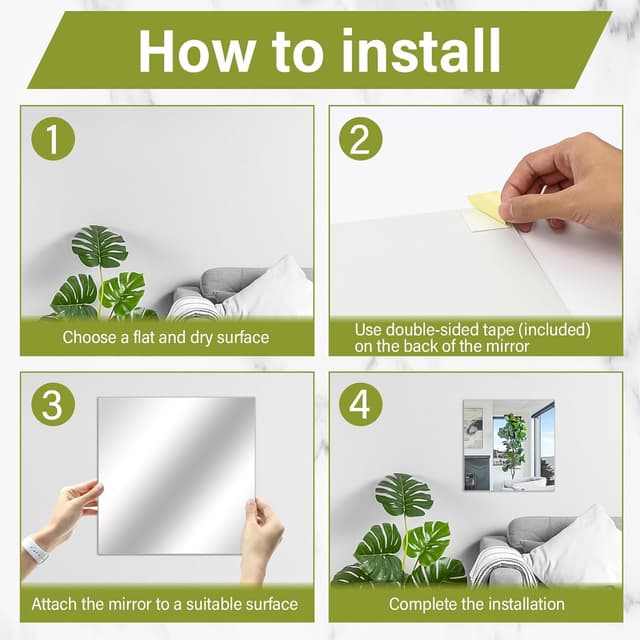 How to install

1

Choose a flat and dry surface

2

Use double-sided tape (included) on the back of the mirror

3

Attach the mirror to a suitable surface

4

Complete the installation