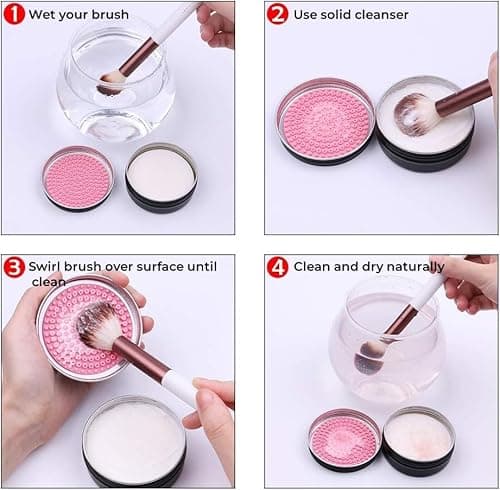 1 Wet your brush

2 Use solid cleanser

3 Swirl brush over surface until clean

4 Clean and dry naturally