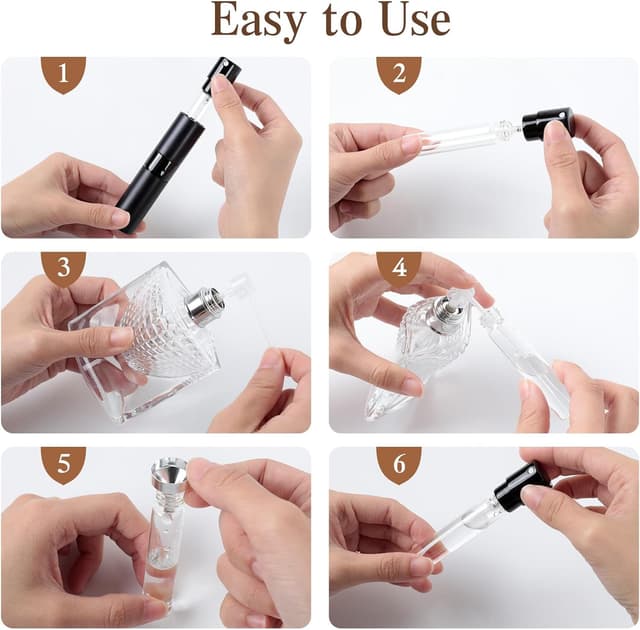 Easy to Use

1

2

3

4

5

6