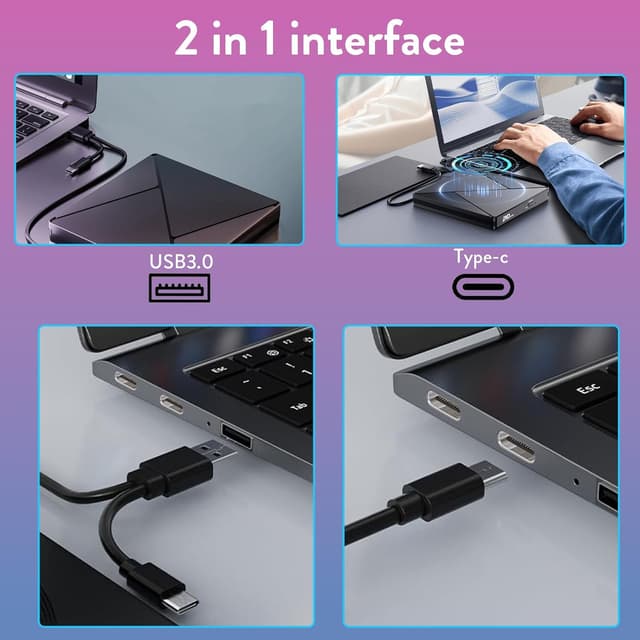 2 in 1 interface

USB3.0

Type-c

Esc
F1
F2
Tab

Esc