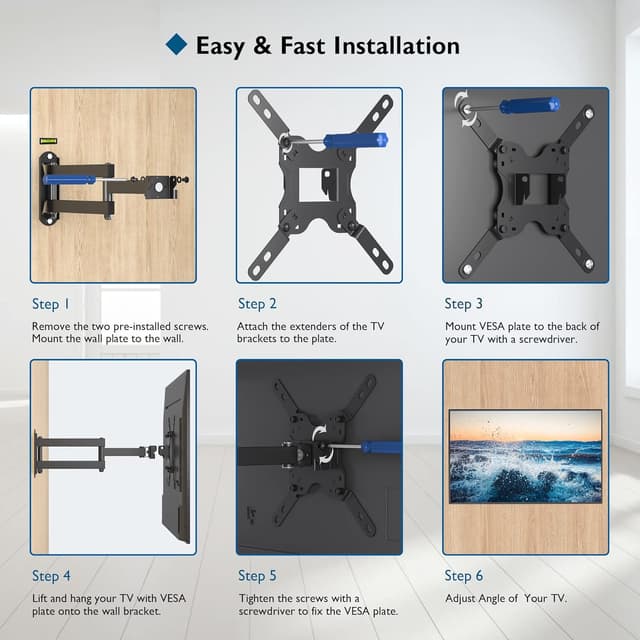 Easy & Fast Installation

Step 1

Remove the two pre-installed screws. Mount the wall plate to the wall.

Step 2

Attach the extenders of the TV brackets to the plate.

Step 3

Mount VESA plate to the back of your TV with a screwdriver.

Step 4

Lift and hang your TV with VESA plate onto the wall bracket.

Step 5

Tighten the screws with a screwdriver to fix the VESA plate.

Step 6

Adjust Angle of Your TV.