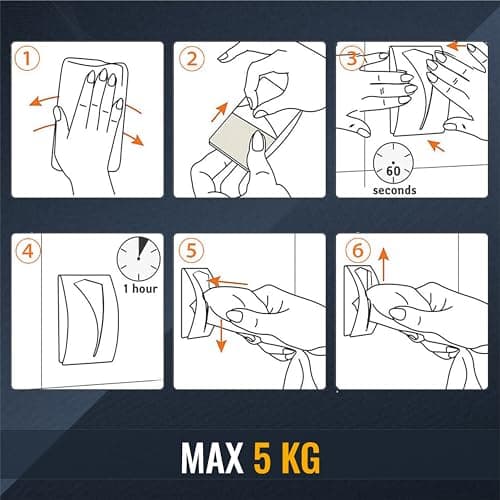 1

2

3

60
seconds

4

1 hour

5

6

MAX 5 KG