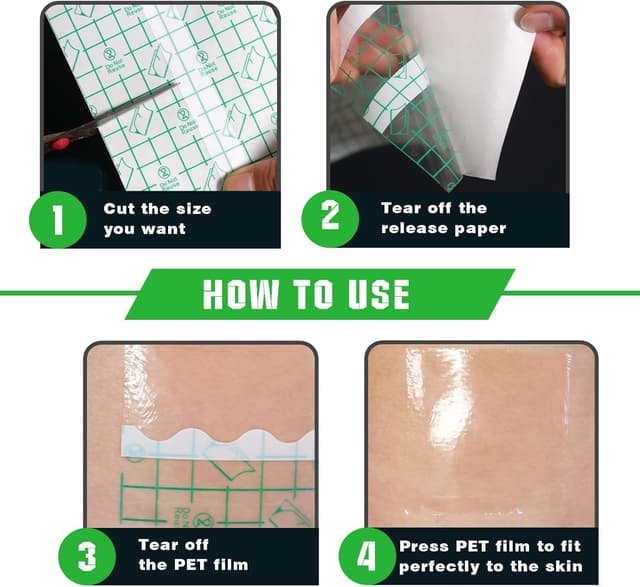 Do Not Reuse

Do Not Reuse

Do Not Reuse

Do Not Reuse

1 Cut the size you want

2 Tear off the release paper

HOW TO USE

3 Tear off the PET film

4 Press PET film to fit perfectly to the skin