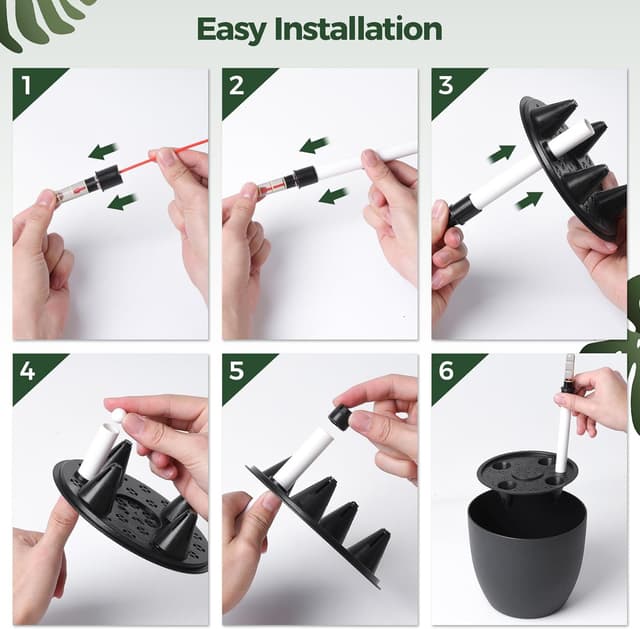 Easy Installation

1

2

3

4

5

6