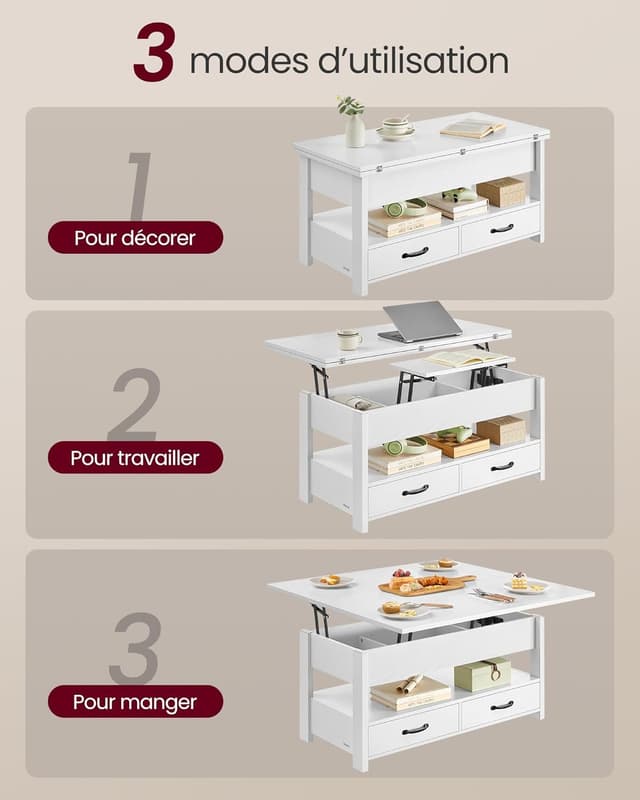 3 modes d'utilisation

1
Pour décorer

2
Pour travailler

3
Pour manger