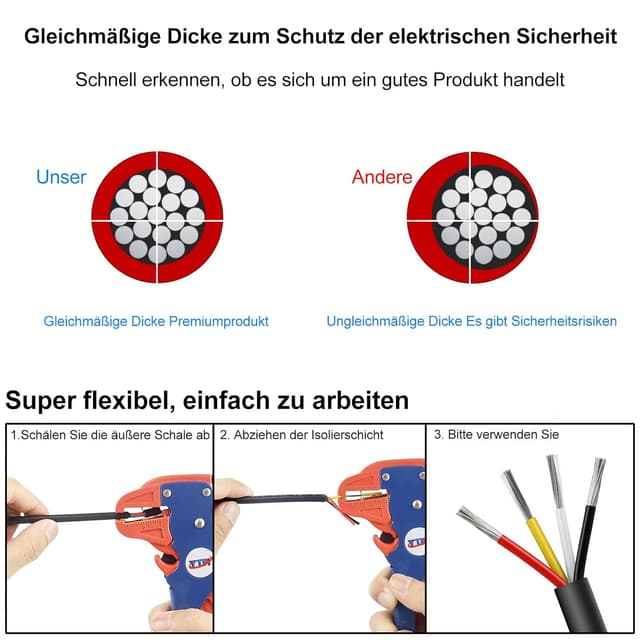 Gleichmäßige Dicke zum Schutz der elektrischen Sicherheit

Schnell erkennen, ob es sich um ein gutes Produkt handelt

Unser

Andere

Gleichmäßige Dicke Premiumprodukt

Ungleichmäßige Dicke Es gibt Sicherheitsrisiken

Super flexibel, einfach zu arbeiten

1.Schälen Sie die äußere Schale ab

2. Abziehen der Isolierschicht

3. Bitte verwenden Sie