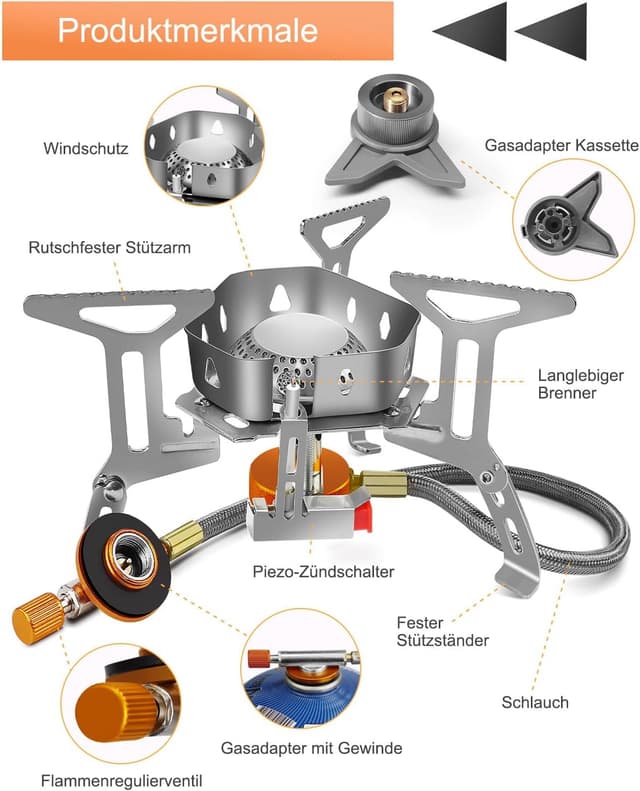 Produktmerkmale

Windschutz

Gasadapter Kassette

Rutschfester Stützarm

Langlebiger Brenner

Piezo-Zündschalter

Fester Stützständer

Schlauch

Gasadapter mit Gewinde

Flammenregulierventil