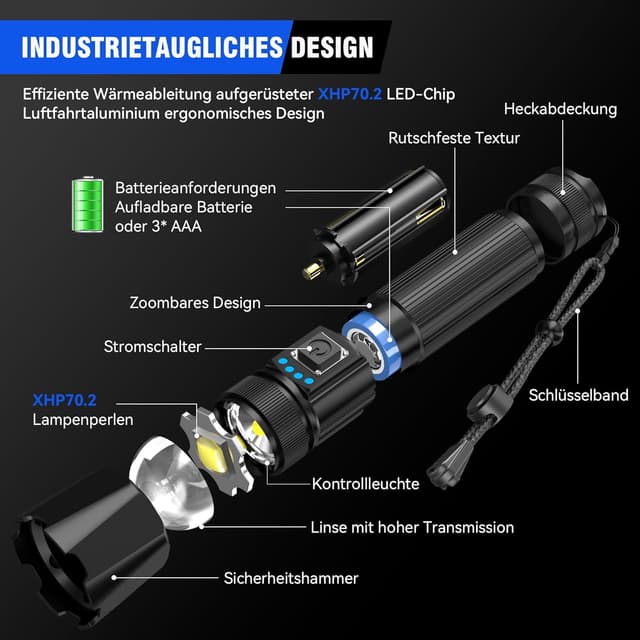 INDUSTRIETAUGLICHES DESIGN

Effiziente Wärmeableitung aufgerüsteter XHP70.2 LED-Chip Luftfahrtaluminium ergonomisches Design

Heckabdeckung

Rutschfeste Textur

Batterieanforderungen
Aufladbare Batterie
oder 3* AAA

Zoombares Design

Stromschalter

Schlüsselband

XHP70.2
Lampenperlen

Kontrollleuchte

Linse mit hoher Transmission

Sicherheitshammer