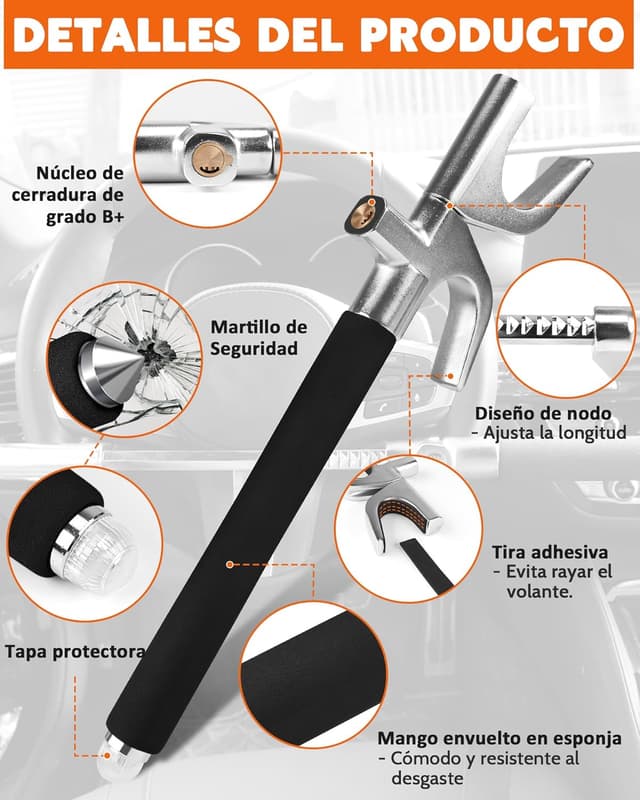 DETALLES DEL PRODUCTO

Núcleo de cerradura de grado B+

Martillo de Seguridad

Diseño de nodo
- Ajusta la longitud

Tira adhesiva
- Evita rayar el volante.

Tapa protectora

Mango envuelto en esponja
- Cómodo y resistente al desgaste