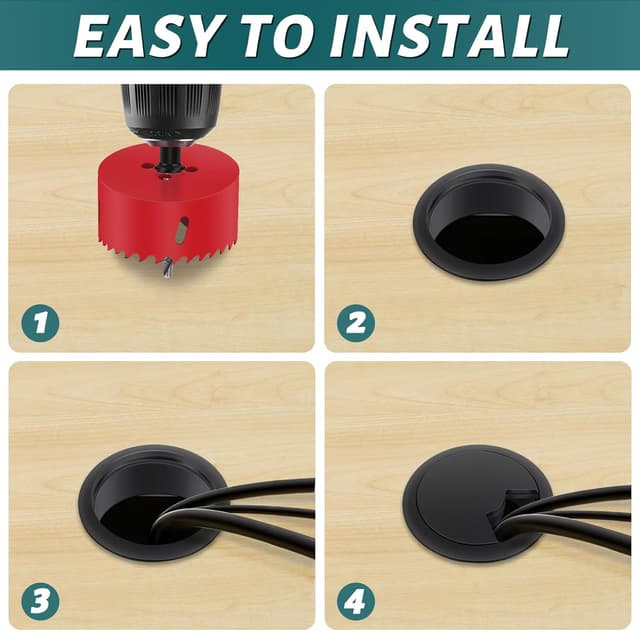 EASY TO INSTALL

1

2

3

4