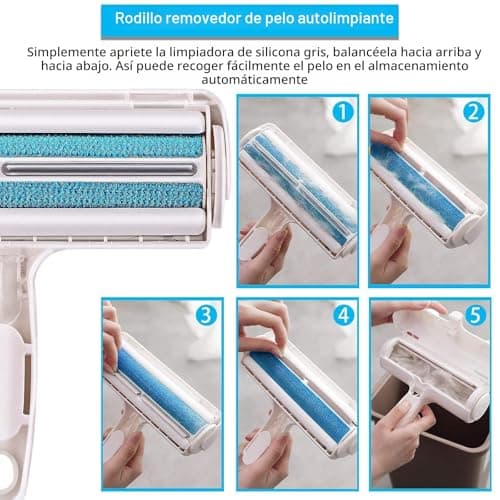 Rodillo removedor de pelo autolimpiante

Simplemente apriete la limpiadora de silicona gris, balancéela hacia arriba y hacia abajo. Así puede recoger fácilmente el pelo en el almacenamiento automáticamente

1

2

3

4

5