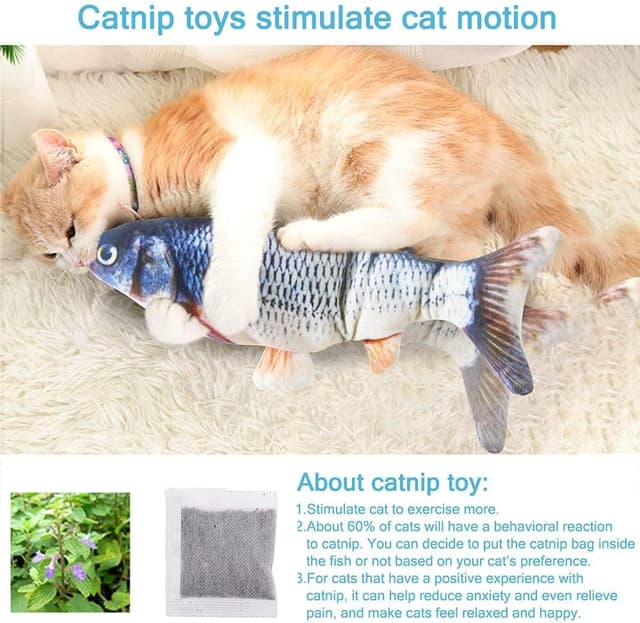 Catnip toys stimulate cat motion

About catnip toy:

1.Stimulate cat to exercise more.

2.About 60% of cats will have a behavioral reaction to catnip. You can decide to put the catnip bag inside the fish or not based on your cat's preference.

3.For cats that have a positive experience with catnip, it can help reduce anxiety and even relieve pain, and make cats feel relaxed and happy.