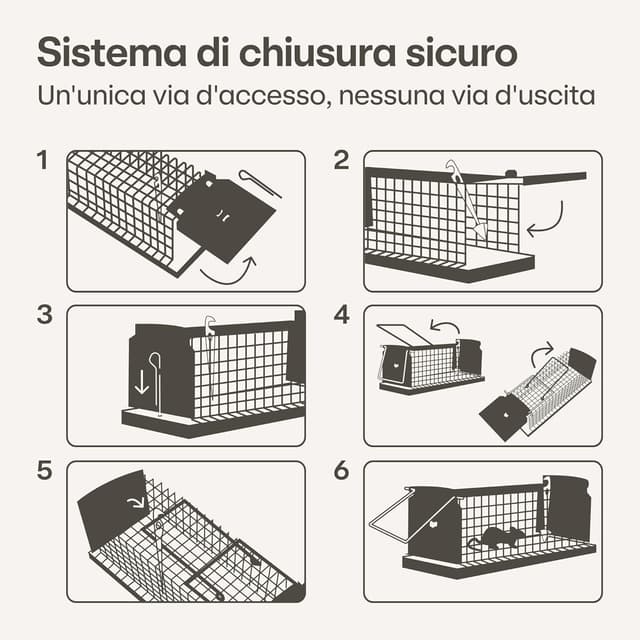 Sistema di chiusura sicuro
Un'unica via d'accesso, nessuna via d'uscita

1

2

3

4

5

6