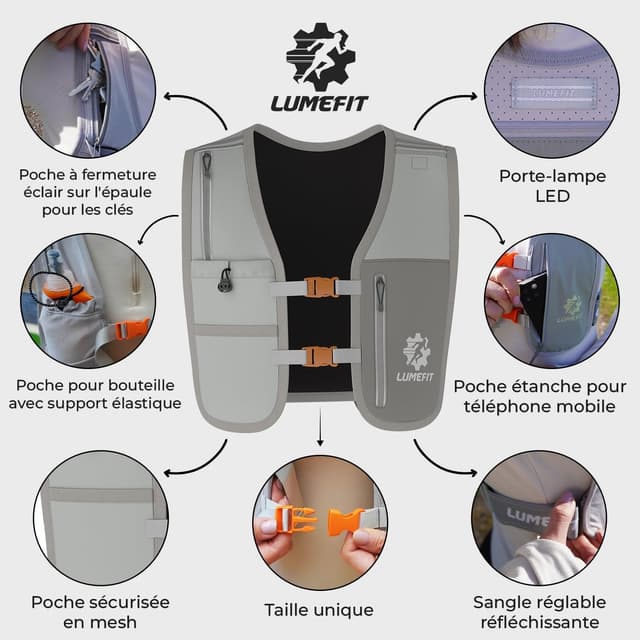 LUMEFIT

Poche à fermeture éclair sur l'épaule pour les clés

LUMEFIT

Porte-lampe LED

Poche pour bouteille avec support élastique

LUMEFIT

LUMEFIT

Poche étanche pour téléphone mobile

Poche sécurisée en mesh

Taille unique

LUME

Sangle réglable réfléchissante