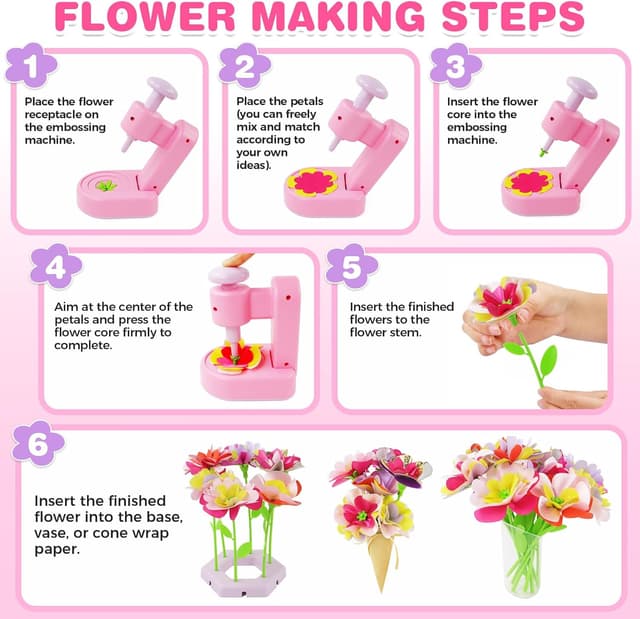 FLOWER MAKING STEPS

1

Place the flower receptacle on the embossing machine.

2

Place the petals (you can freely mix and match according to your own ideas).

3

Insert the flower core into the embossing machine.

4

Aim at the center of the petals and press the flower core firmly to complete.

5

Insert the finished flowers to the flower stem.

6

Insert the finished flower into the base, vase, or cone wrap paper.