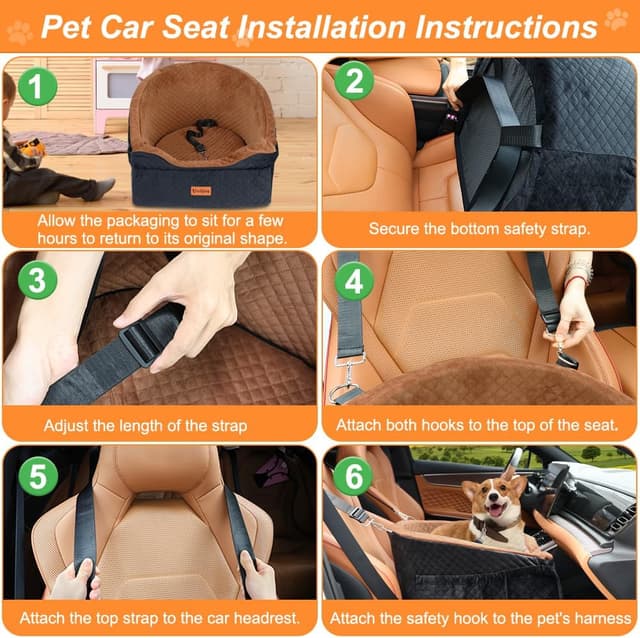 Pet Car Seat Installation Instructions

1
Allow the packaging to sit for a few hours to return to its original shape.

2
Secure the bottom safety strap.

3
Adjust the length of the strap

4
Attach both hooks to the top of the seat.

5
Attach the top strap to the car headrest.

6
Attach the safety hook to the pet's harness