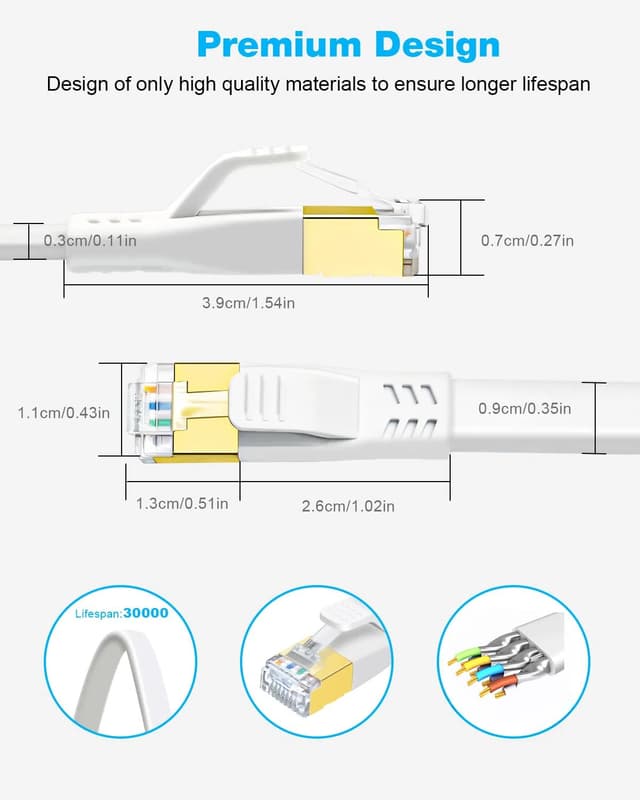 Premium Design

Design of only high quality materials to ensure longer lifespan

0.3cm/0.11in

0.7cm/0.27in

3.9cm/1.54in

1.1cm/0.43in

0.9cm/0.35in

1.3cm/0.51in

2.6cm/1.02in

Lifespan:30000