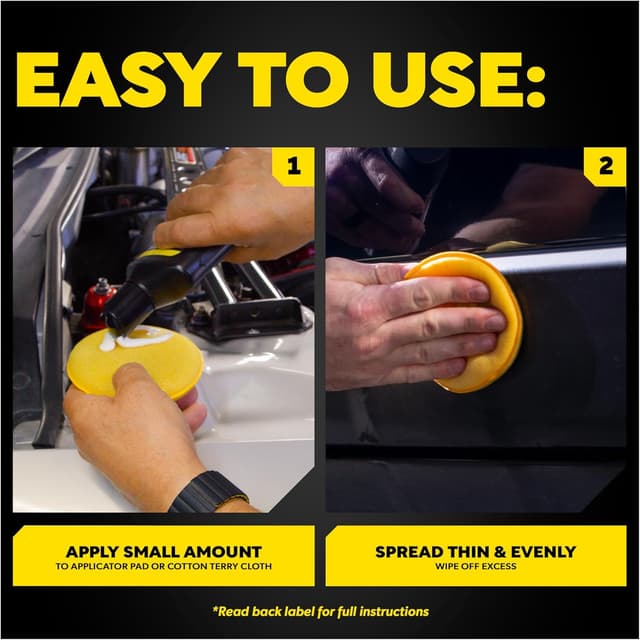 EASY TO USE:

1

2

APPLY SMALL AMOUNT
TO APPLICATOR PAD OR COTTON TERRY CLOTH

SPREAD THIN & EVENLY
WIPE OFF EXCESS

*Read back label for full instructions