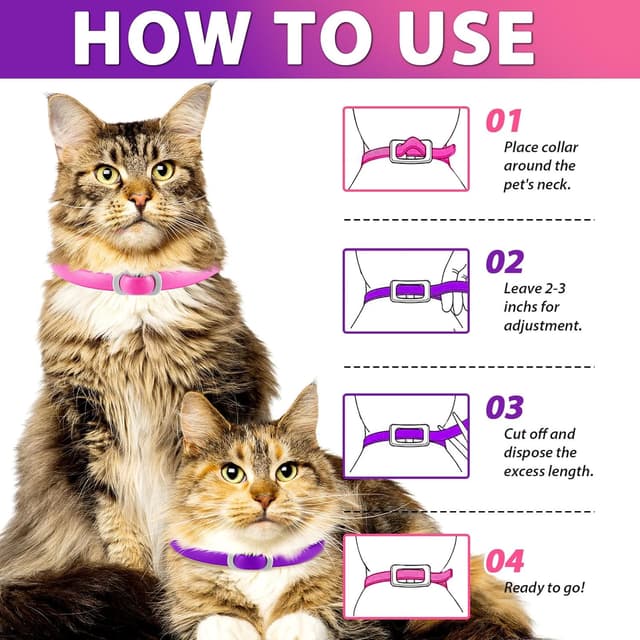 HOW TO USE

01
Place collar around the pet's neck.

02
Leave 2-3 inchs for adjustment.

03
Cut off and dispose the excess length.

04
Ready to go!