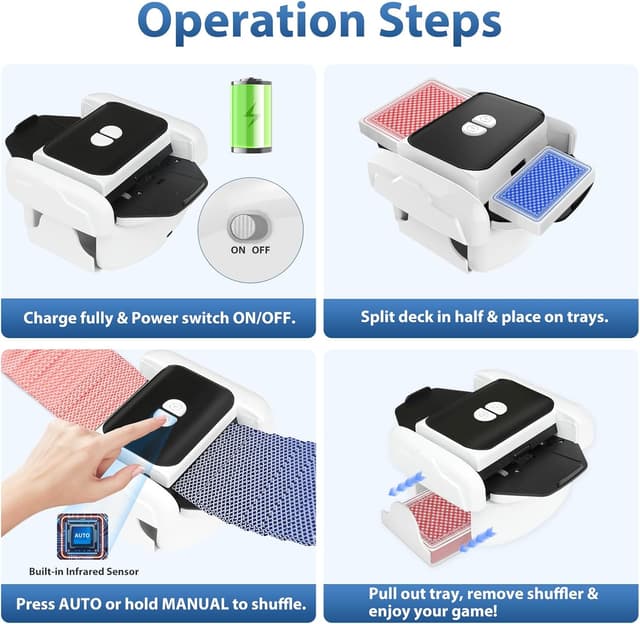 Operation Steps

ON OFF

Charge fully & Power switch ON/OFF.

Split deck in half & place on trays.

AUTO

Built-in Infrared Sensor

Press AUTO or hold MANUAL to shuffle.

Pull out tray, remove shuffler & enjoy your game!