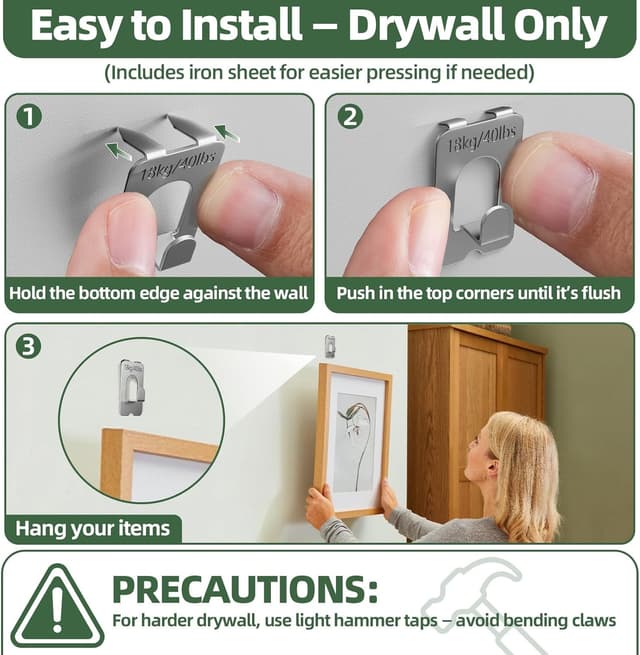 Easy to Install – Drywall Only

(Includes iron sheet for easier pressing if needed)

1

18kg/40lbs

Hold the bottom edge against the wall

2

18kg/40lbs

Push in the top corners until it's flush

3

Hang your items

PRECAUTIONS:

For harder drywall, use light hammer taps – avoid bending claws