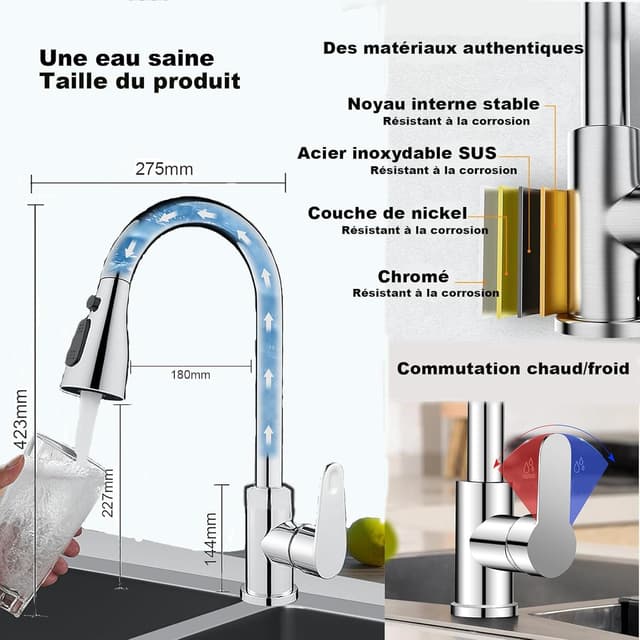 Une eau saine
Taille du produit

275mm

180mm

423mm

227mm

144mm

Des matériaux authentiques

Noyau interne stable
Résistant à la corrosion

Acier inoxydable SUS
Résistant à la corrosion

Couche de nickel
Résistant à la corrosion

Chromé
Résistant à la corrosion

Commutation chaud/froid