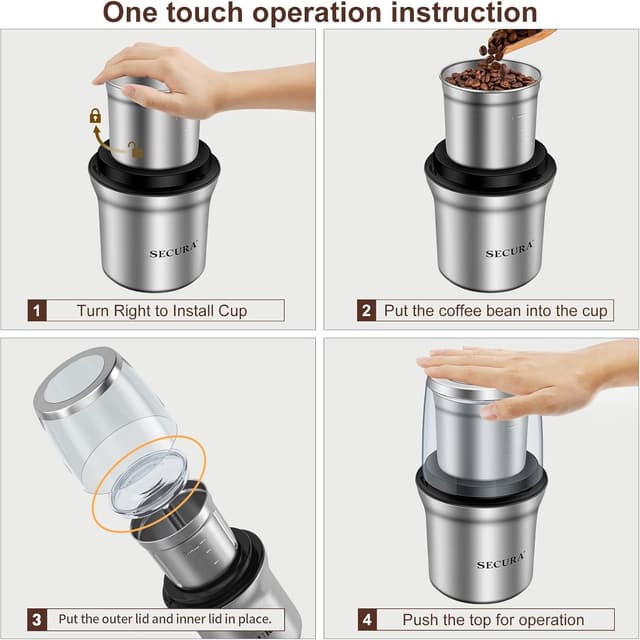 One touch operation instruction

SECURA

1 Turn Right to Install Cup

SECURA

2 Put the coffee bean into the cup

3 Put the outer lid and inner lid in place.

SECURA

4 Push the top for operation