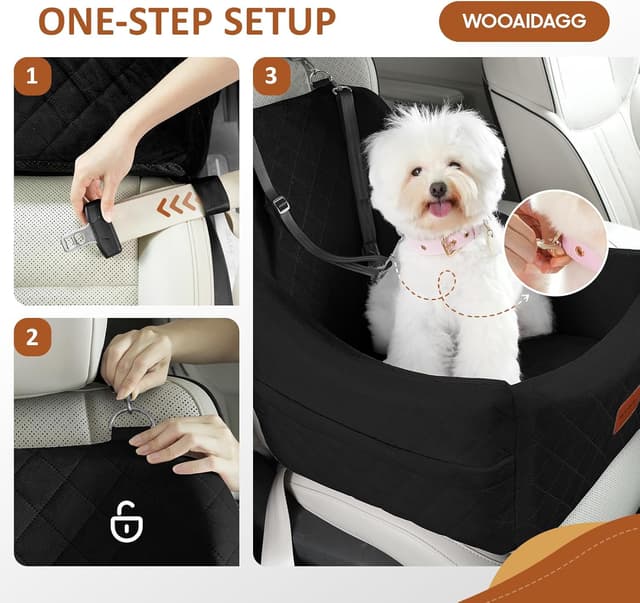 ONE-STEP SETUP

WOOAIDAGG

1

2

3