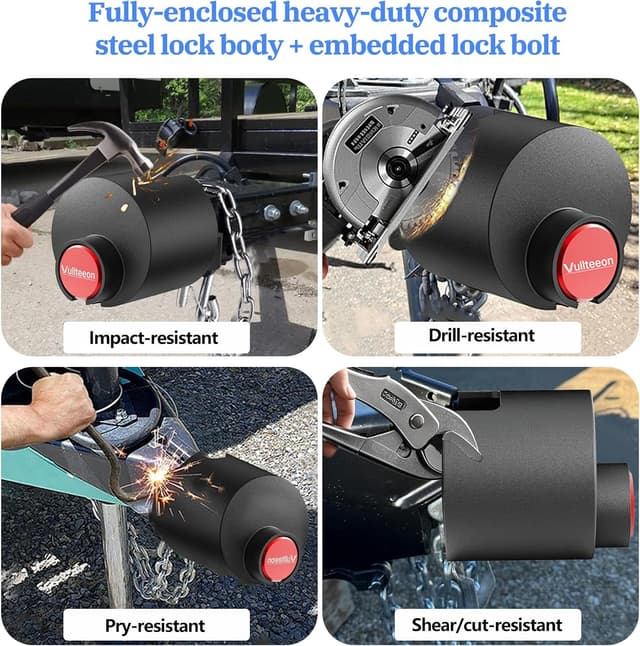 Fully-enclosed heavy-duty composite steel lock body + embedded lock bolt

Vullteeon

Impact-resistant

Vullteeon

Drill-resistant

Vullteeon

Pry-resistant

Shear/cut-resistant