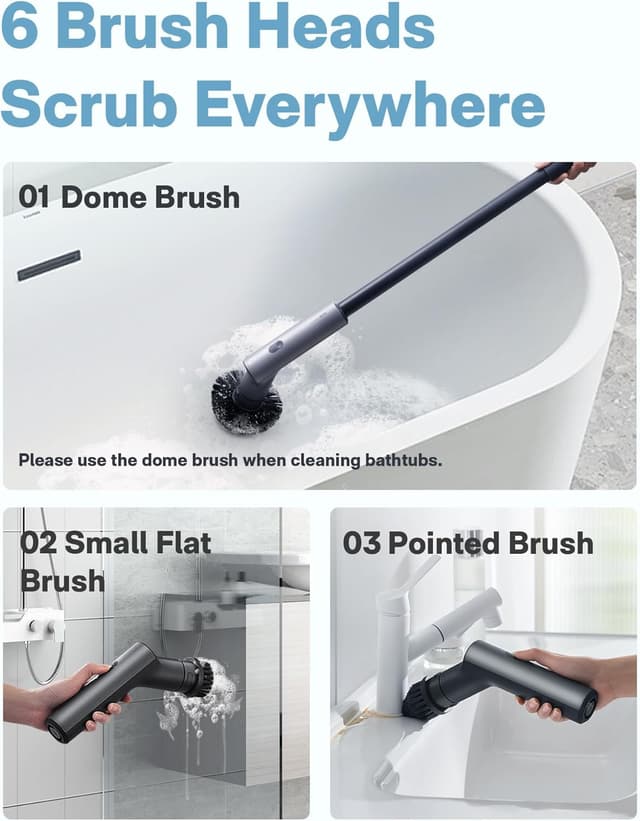 6 Brush Heads
Scrub Everywhere

01 Dome Brush

Please use the dome brush when cleaning bathtubs.

02 Small Flat Brush

03 Pointed Brush