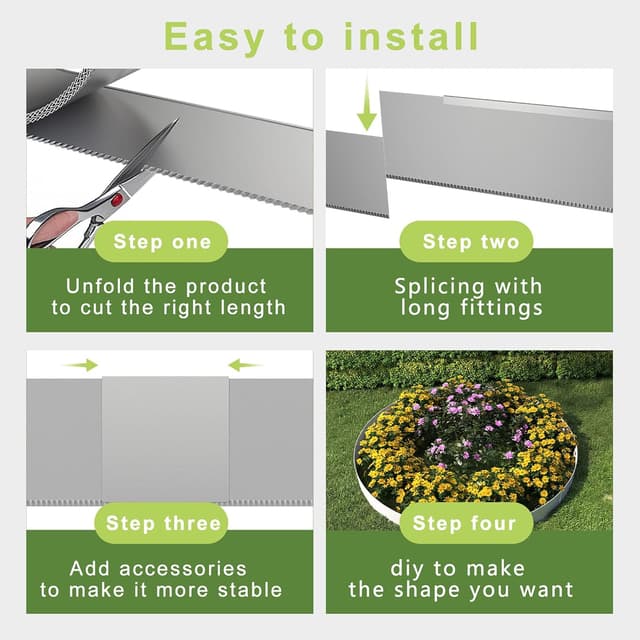 Easy to install

Step one

Unfold the product to cut the right length

Step two

Splicing with long fittings

Step three

Add accessories to make it more stable

Step four

diy to make the shape you want