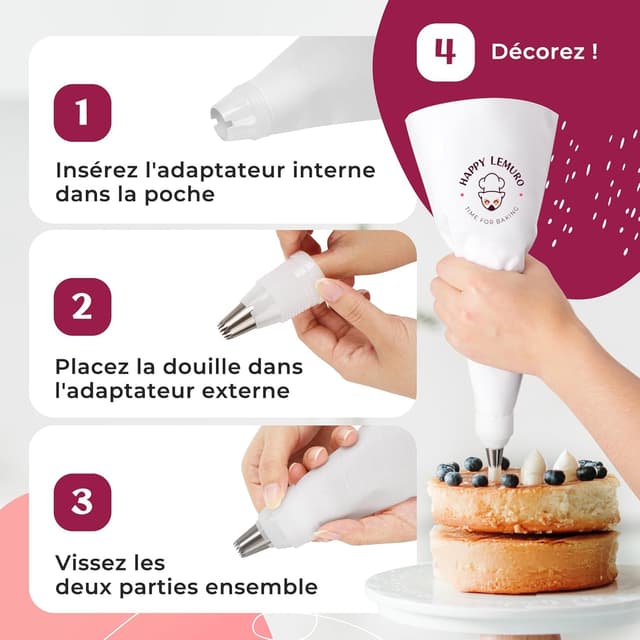 1

Insérez l'adaptateur interne dans la poche

2

Placez la douille dans l'adaptateur externe

3

Vissez les deux parties ensemble

4

Décorez !

HAPPY LEMURO
TIME FOR BAKING