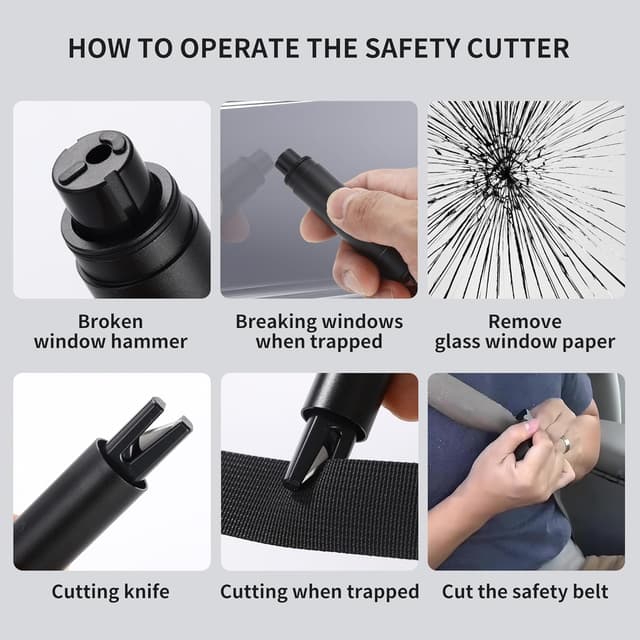 HOW TO OPERATE THE SAFETY CUTTER

Broken window hammer

Breaking windows when trapped

Remove glass window paper

Cutting knife

Cutting when trapped

Cut the safety belt