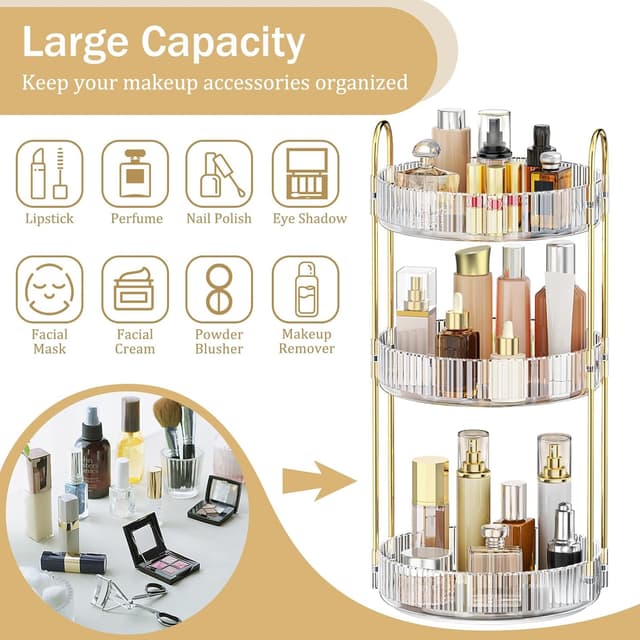 Large Capacity

Keep your makeup accessories organized

Lipstick

Perfume

Nail Polish

Eye Shadow

Facial Mask

Facial Cream

Powder Blusher

Makeup Remover