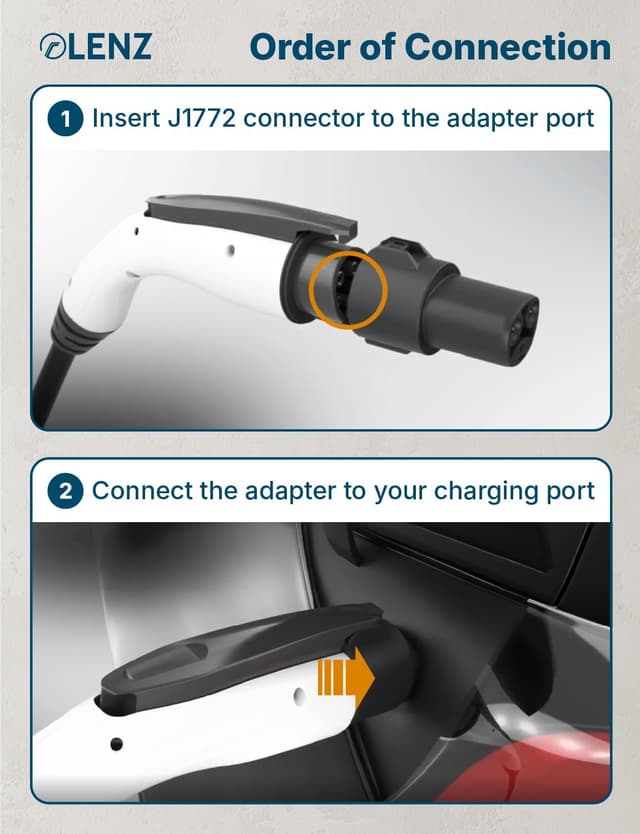 LENZ

Order of Connection

1 Insert J1772 connector to the adapter port

2 Connect the adapter to your charging port