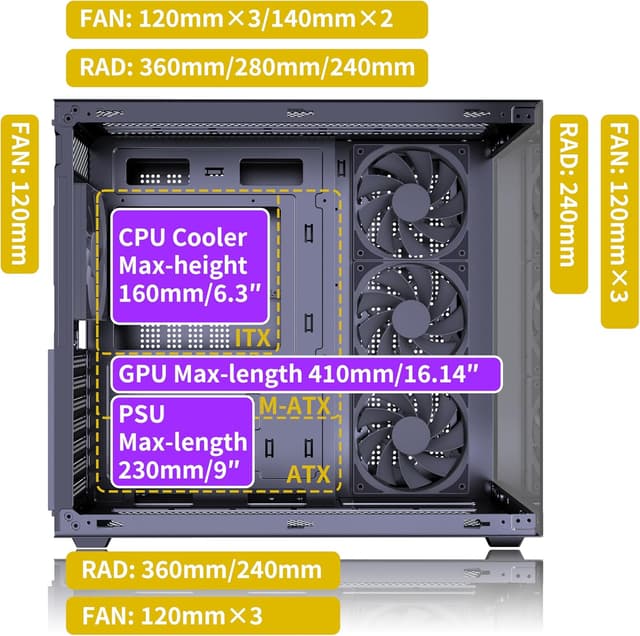 FAN: 120mm×3/140mm×2

RAD: 360mm/280mm/240mm

FAN: 120mm

RAD: 240mm

FAN: 120mm×3

CPU Cooler Max-height 160mm/6.3"

ITX

GPU Max-length 410mm/16.14"

M-ATX

PSU Max-length 230mm/9"

ATX

RAD: 360mm/240mm

FAN: 120mm×3