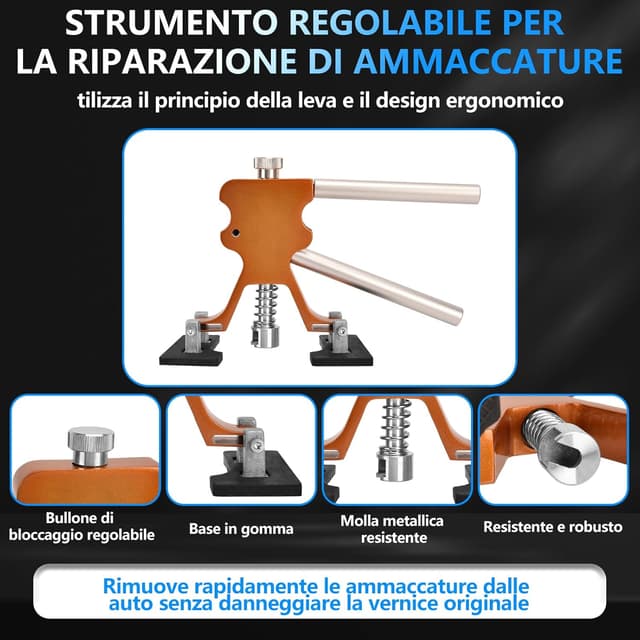 STRUMENTO REGOLABILE PER LA RIPARAZIONE DI AMMACCATURE

tilizza il principio della leva e il design ergonomico

Bullone di bloccaggio regolabile

Base in gomma

Molla metallica resistente

Resistente e robusto

Rimuove rapidamente le ammaccature dalle auto senza danneggiare la vernice originale