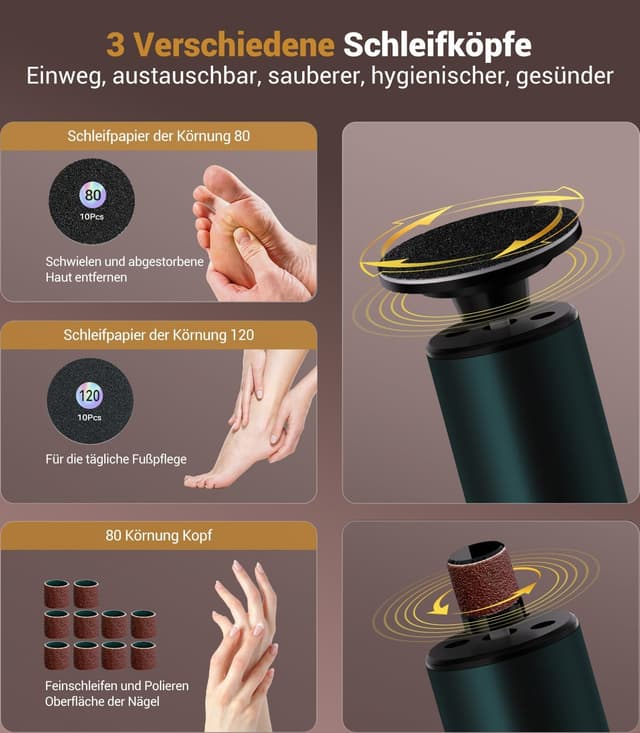 3 Verschiedene Schleifköpfe
Einweg, austauschbar, sauberer, hygienischer, gesünder

Schleifpapier der Körnung 80

80
10Pcs

Schwielen und abgestorbene Haut entfernen

Schleifpapier der Körnung 120

120
10Pcs

Für die tägliche Fußpflege

80 Körnung Kopf

Feinschleifen und Polieren Oberfläche der Nägel