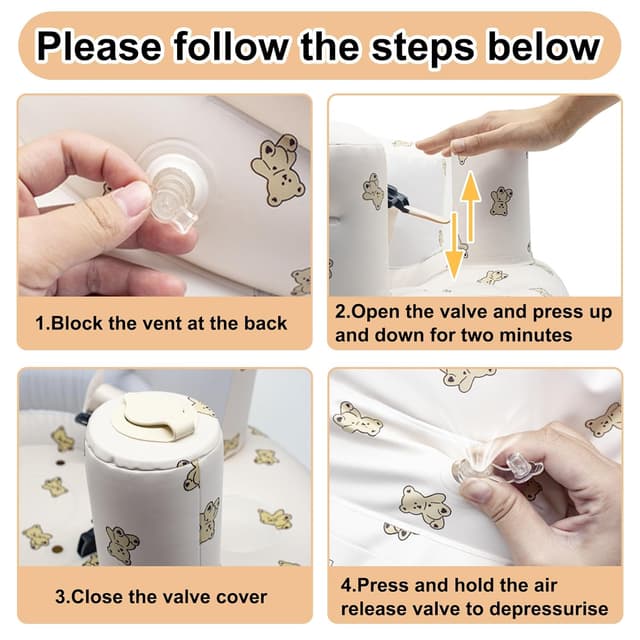 Please follow the steps below

1.Block the vent at the back

2.Open the valve and press up and down for two minutes

3.Close the valve cover

4.Press and hold the air release valve to depressurise