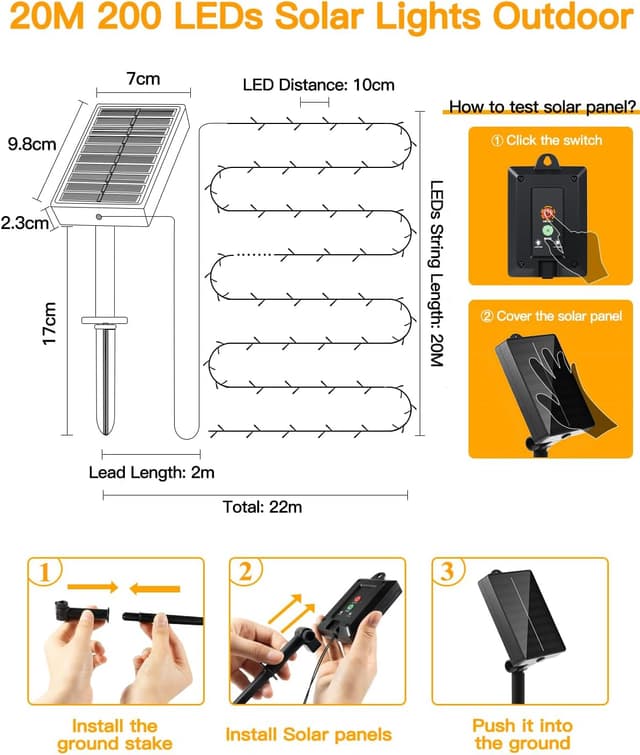 20M 200 LEDs Solar Lights Outdoor

7cm

9.8cm

2.3cm

17cm

LED Distance: 10cm

LEDs String Length: 20M

Lead Length: 2m

Total: 22m

How to test solar panel?

① Click the switch

② Cover the solar panel

1

Install the ground stake

2

Install Solar panels

3

Push it into the ground