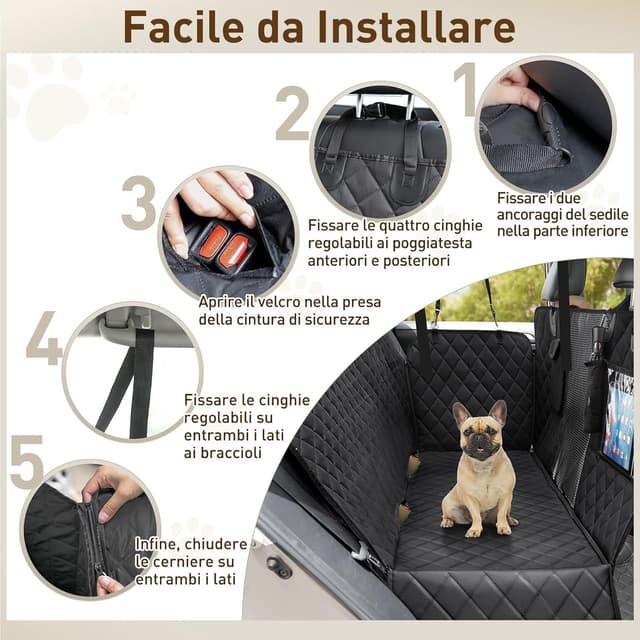 Facile da Installare

1
Fissare i due ancoraggi del sedile nella parte inferiore

2
Fissare le quattro cinghie regolabili ai poggiatesta anteriori e posteriori

3
Aprire il velcro nella presa della cintura di sicurezza

4
Fissare le cinghie regolabili su entrambi i lati ai braccioli

5
Infine, chiudere le cerniere su entrambi i lati