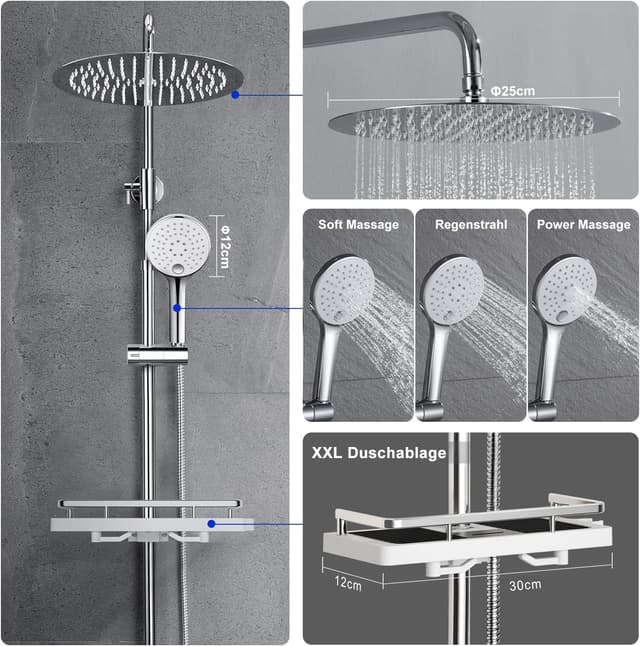 Φ25cm

Φ12cm

Soft Massage

Regenstrahl

Power Massage

XXL Duschablage

12cm

30cm