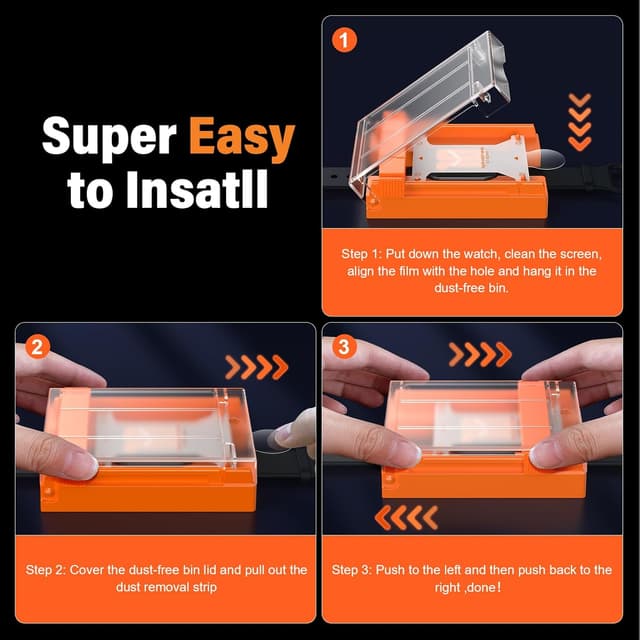 Super Easy to Insatll

1

Step 1: Put down the watch, clean the screen, align the film with the hole and hang it in the dust-free bin.

2

Step 2: Cover the dust-free bin lid and pull out the dust removal strip

3

Step 3: Push to the left and then push back to the right ,done!